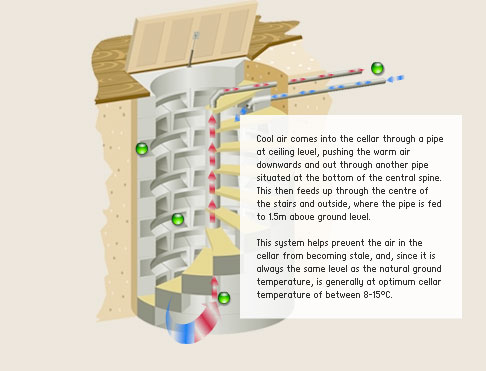 Cool air comes into the cellar through a pipe at ceiling level, pushing the warm air downwards and out through another pipe situated at the bottom of the central spine. This then feeds up through the centre of the stairs and outside, where the pipe is fed to 1.5m above ground level.

This system helps prevent the air in the cellar from becoming stale, and, since it is always the same level as the natural ground temperature, is generally at optimum cellar temperature of between 8-15°C.